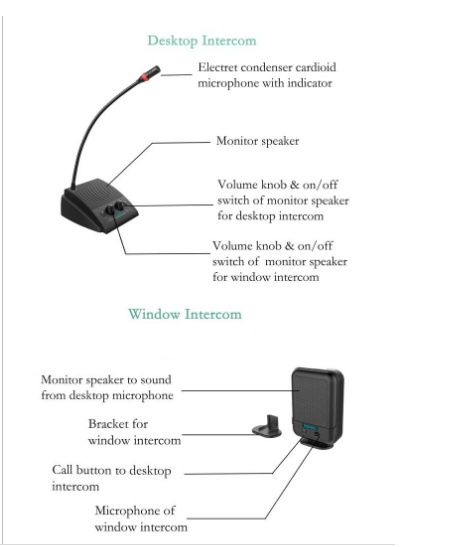 Desktop Intercom

Electret condenser cardioid microphone with indicator

Monitor speaker

Volume knob & on/off switch of monitor speaker for desktop intercom

Volume knob & on/off switch of monitor speaker for window intercom

Window Intercom

Monitor speaker to sound from desktop microphone

Bracket for window intercom

Call button to desktop intercom

Microphone of window intercom